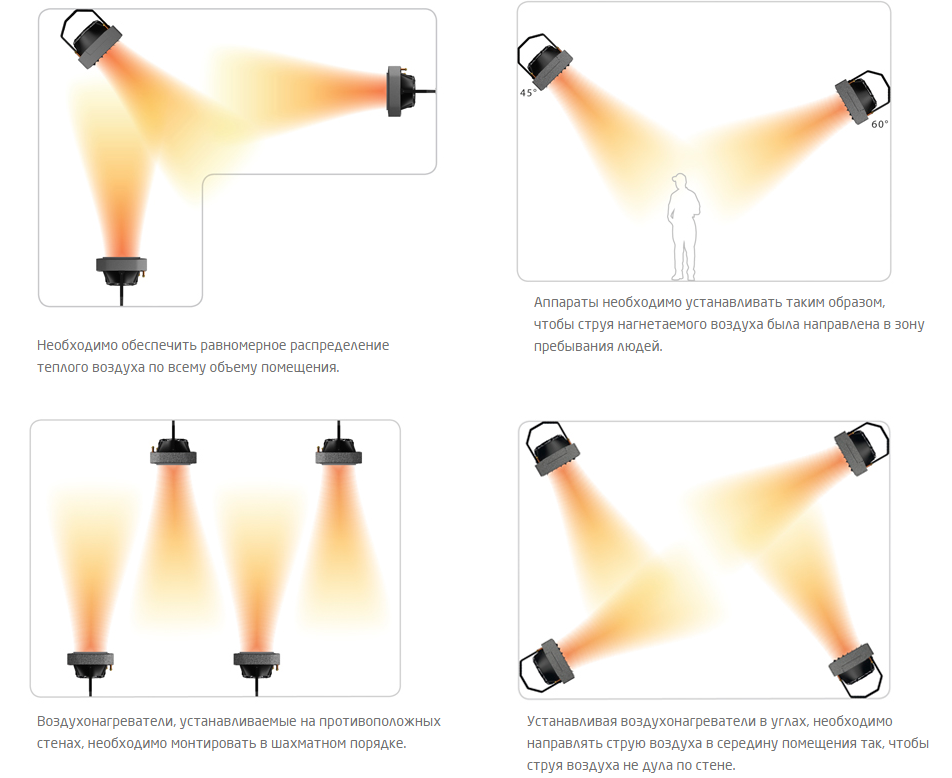 Необходимо обеспечить равномерное распределение теплого воздуха по всему объему помещения.

45°

60°

Аппараты необходимо устанавливать таким образом, чтобы струя нагнетаемого воздуха была направлена в зону пребывания людей.

Воздухонагреватели, устанавливаемые на противоположных стенах, необходимо монтировать в шахматном порядке.

Устанавливая воздухонагреватели в углах, необходимо направлять струю воздуха в середину помещения так, чтобы струя воздуха не дула по стене.